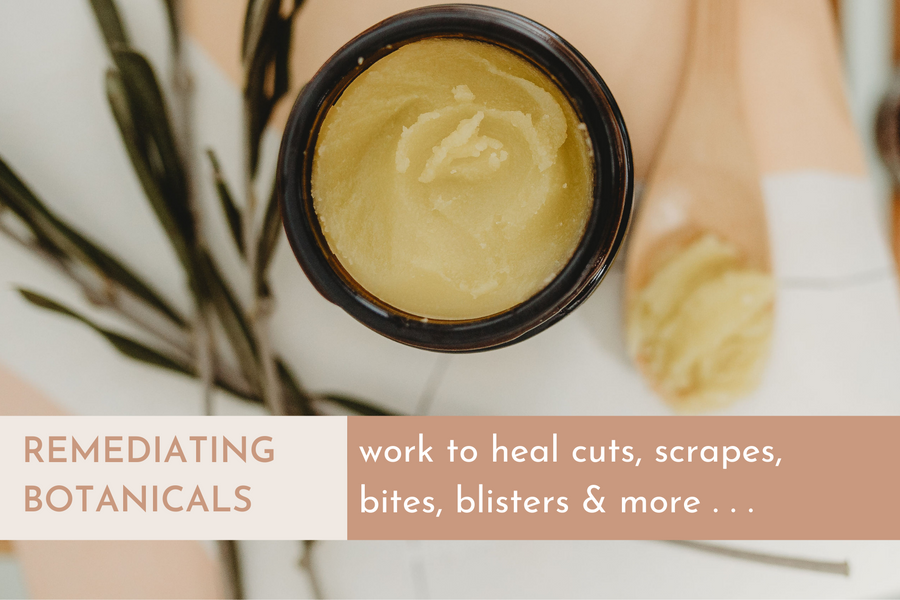 REMEDIATING BOTANICALS

work to heal cuts, scrapes, bites, blisters & more . . .