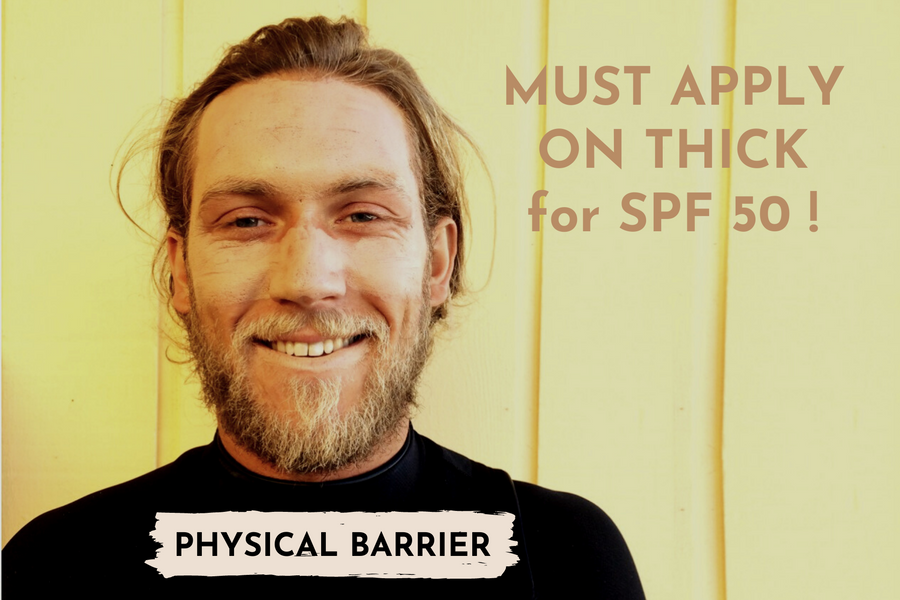 MUST APPLY ON THICK for SPF 50 !

PHYSICAL BARRIER